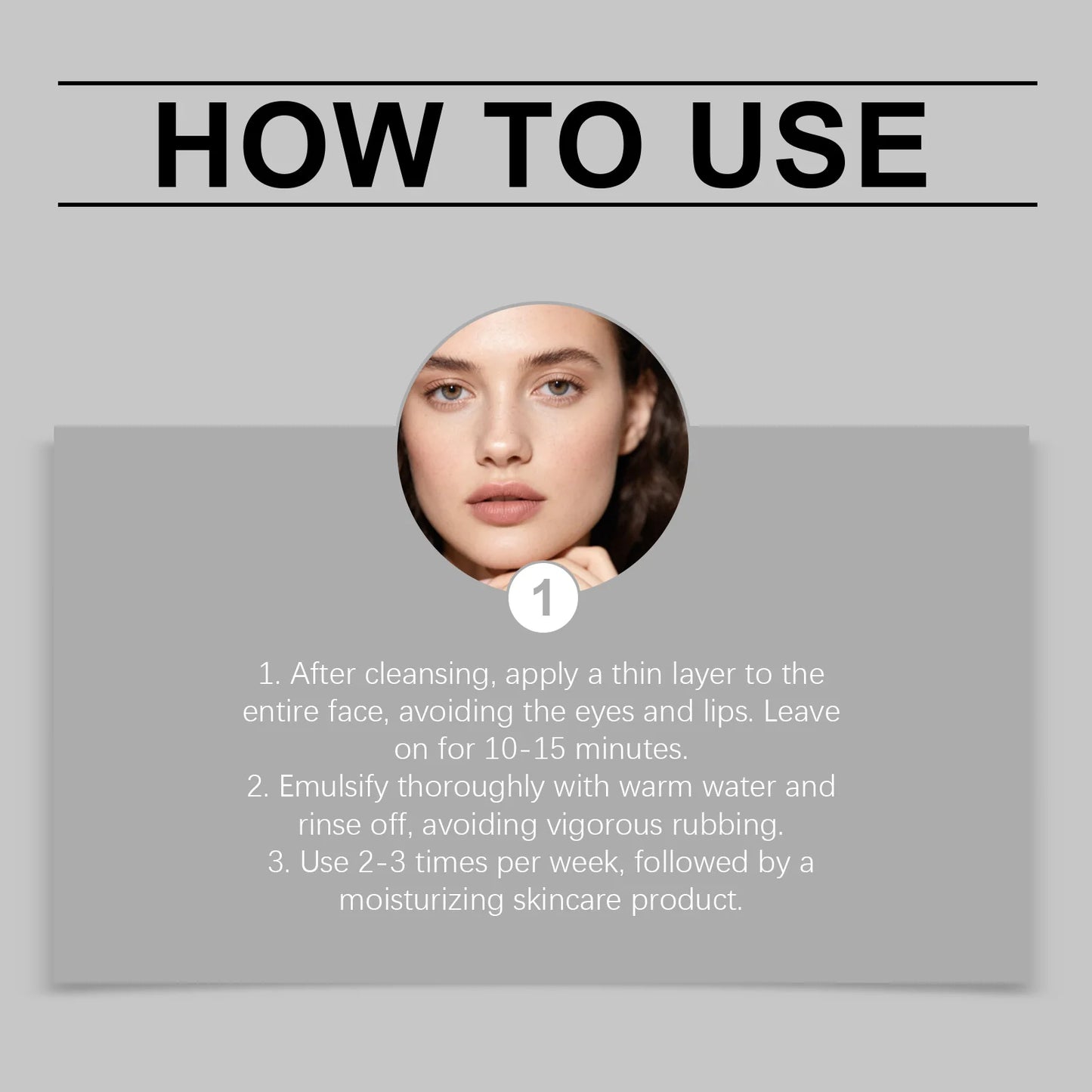 HOW TO USE

1

1. After cleansing, apply a thin layer to the entire face, avoiding the eyes and lips. Leave on for 10-15 minutes.
2. Emulsify thoroughly with warm water and rinse off, avoiding vigorous rubbing.
3. Use 2-3 times per week, followed by a moisturizing skincare product.