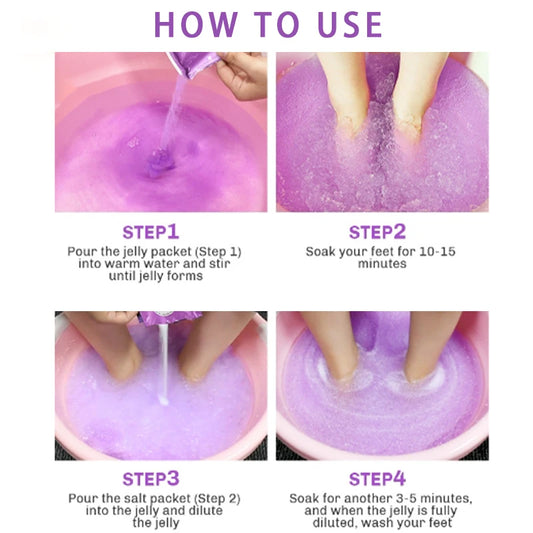 HOW TO USE

STEP1
Pour the jelly packet (Step 1) into warm water and stir until jelly forms

STEP2
Soak your feet for 10-15 minutes

STEP3
Pour the salt packet (Step 2) into the jelly and dilute the jelly

STEP4
Soak for another 3-5 minutes, and when the jelly is fully diluted, wash your feet