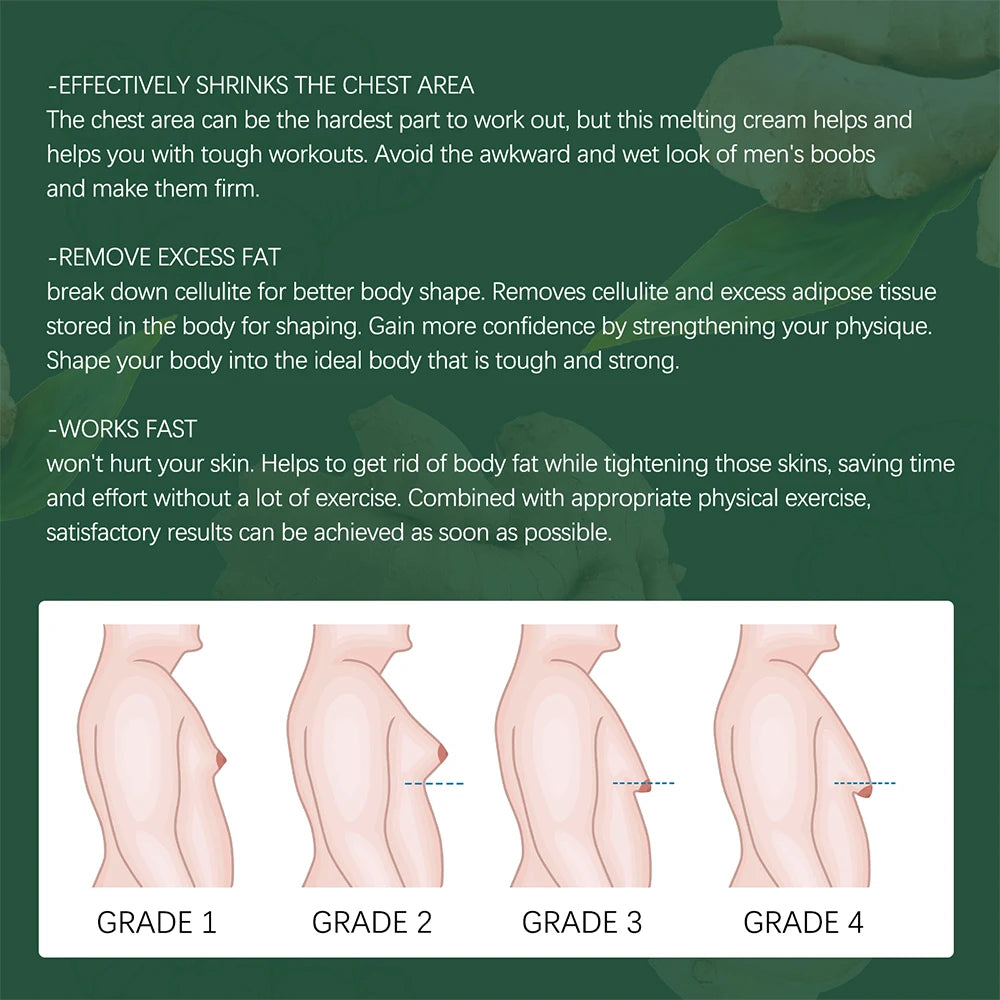 -EFFECTIVELY SHRINKS THE CHEST AREA
The chest area can be the hardest part to work out, but this melting cream helps and helps you with tough workouts. Avoid the awkward and wet look of men's boobs and make them firm.

-REMOVE EXCESS FAT
break down cellulite for better body shape. Removes cellulite and excess adipose tissue stored in the body for shaping. Gain more confidence by strengthening your physique. Shape your body into the ideal body that is tough and strong.

-WORKS FAST
won't hurt your skin. Helps to get rid of body fat while tightening those skins, saving time and effort without a lot of exercise. Combined with appropriate physical exercise, satisfactory results can be achieved as soon as possible.

GRADE 1
GRADE 2
GRADE 3
GRADE 4