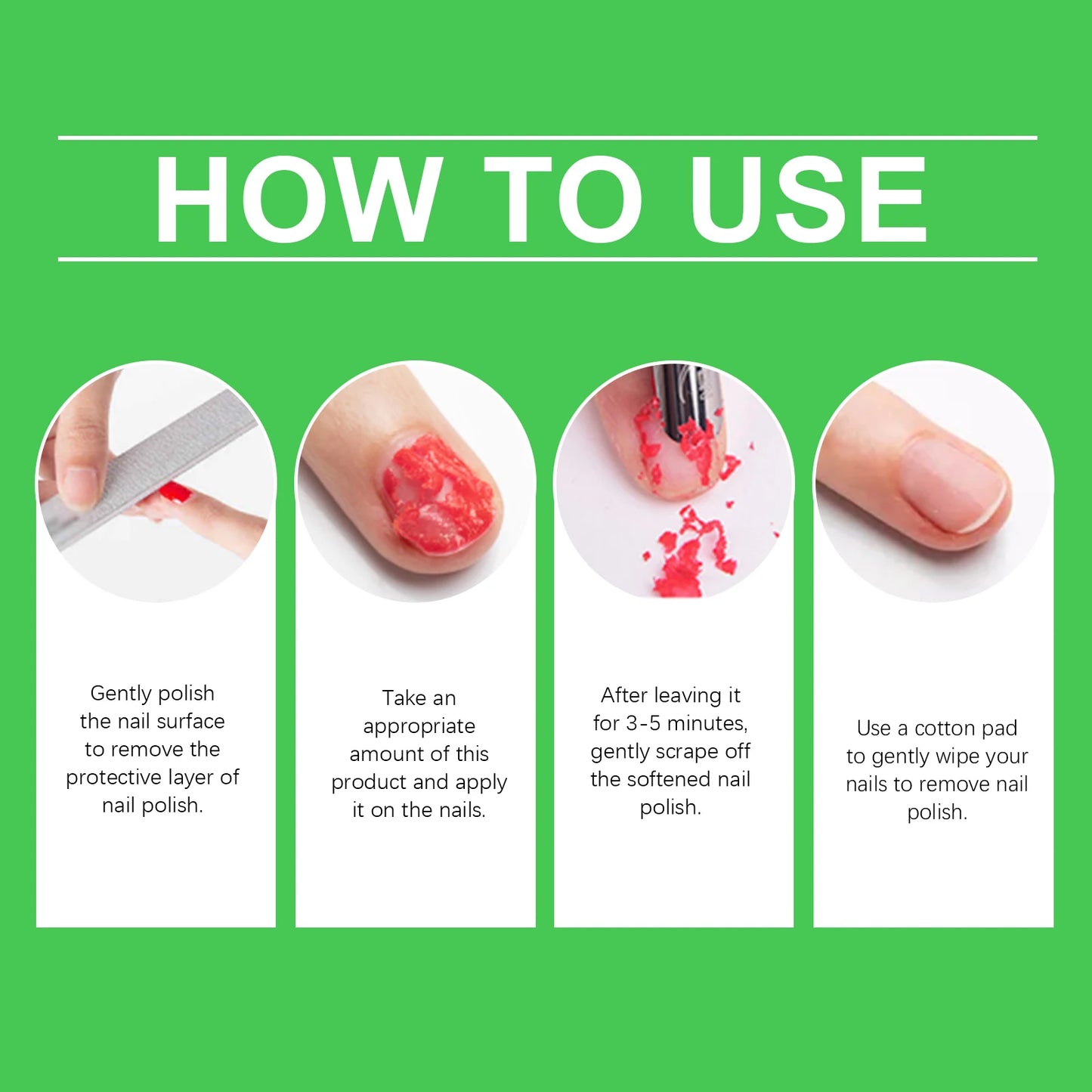 HOW TO USE

Gently polish the nail surface to remove the protective layer of nail polish.

Take an appropriate amount of this product and apply it on the nails.

After leaving it for 3-5 minutes, gently scrape off the softened nail polish.

Use a cotton pad to gently wipe your nails to remove nail polish.