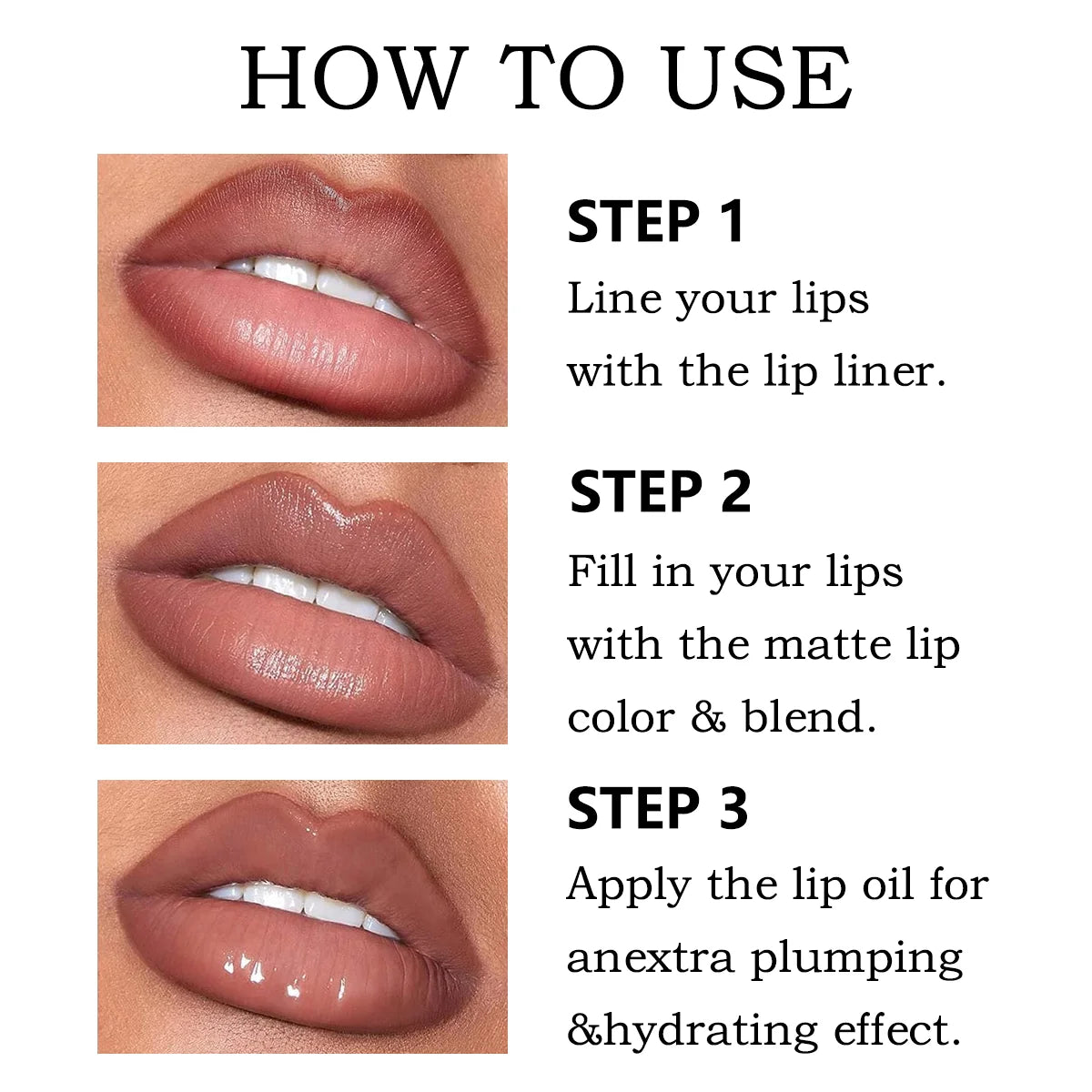 HOW TO USE

STEP 1
Line your lips with the lip liner.

STEP 2
Fill in your lips with the matte lip color & blend.

STEP 3
Apply the lip oil for anextra plumping &hydrating effect.