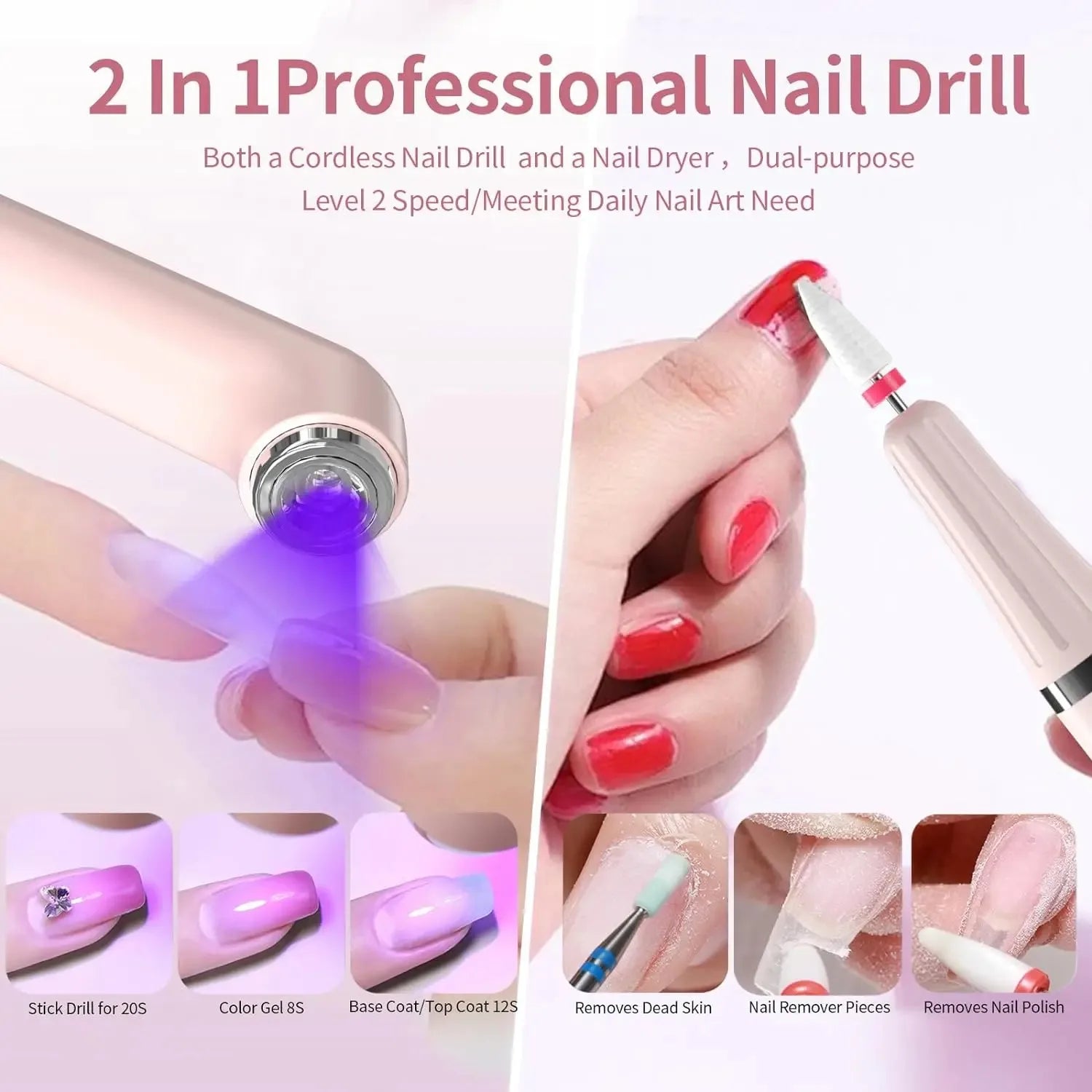 2 In 1Professional Nail Drill

Both a Cordless Nail Drill and a Nail Dryer， Dual-purpose
Level 2 Speed/Meeting Daily Nail Art Need

Stick Drill for 20S

Color Gel 8S

Base Coat/Top Coat 12S

Removes Dead Skin

Nail Remover Pieces

Removes Nail Polish