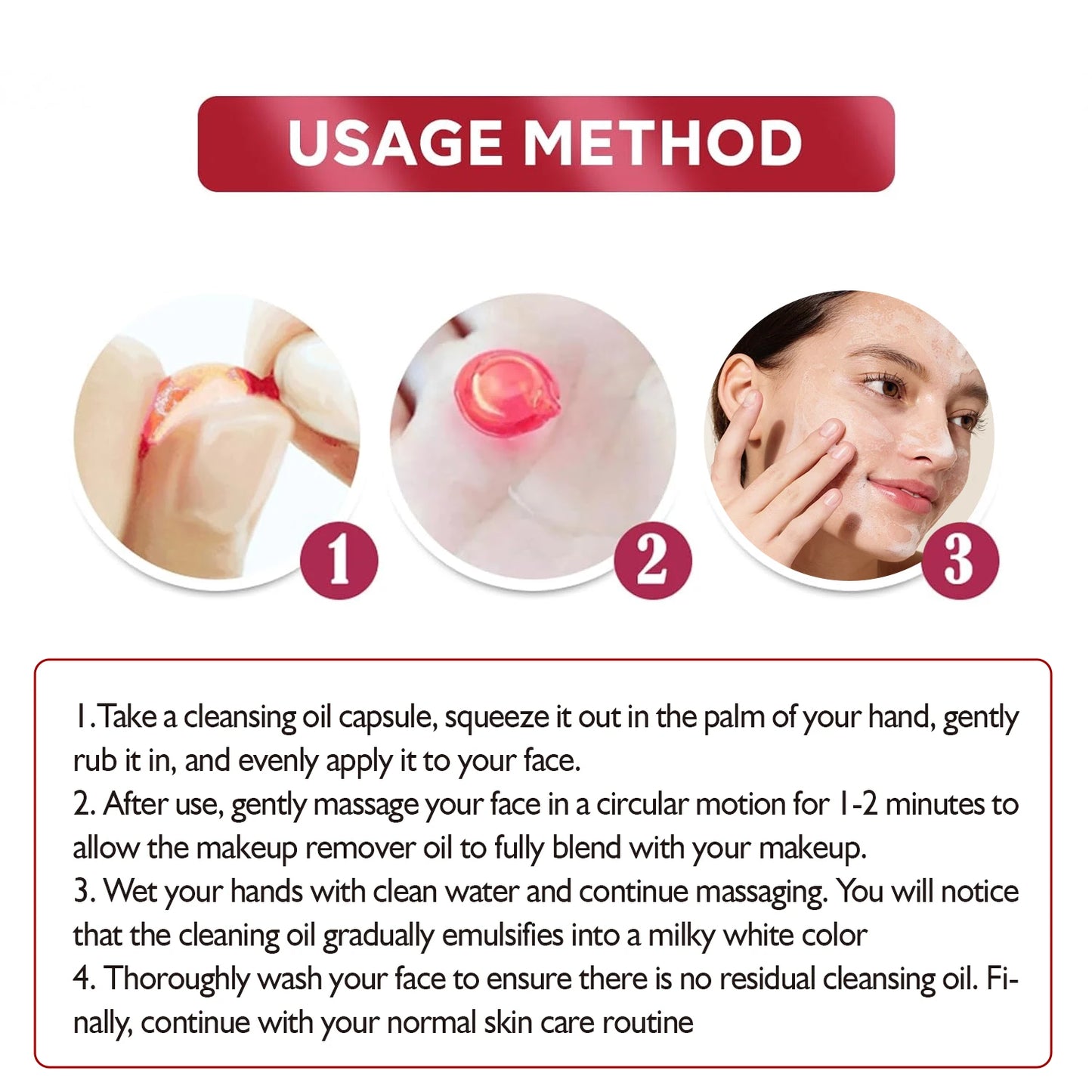 USAGE METHOD

1

2

3

1.Take a cleansing oil capsule, squeeze it out in the palm of your hand, gently rub it in, and evenly apply it to your face.
2. After use, gently massage your face in a circular motion for 1-2 minutes to allow the makeup remover oil to fully blend with your makeup.
3. Wet your hands with clean water and continue massaging. You will notice that the cleaning oil gradually emulsifies into a milky white color
4. Thoroughly wash your face to ensure there is no residual cleansing oil. Finally, continue with your normal skin care routine