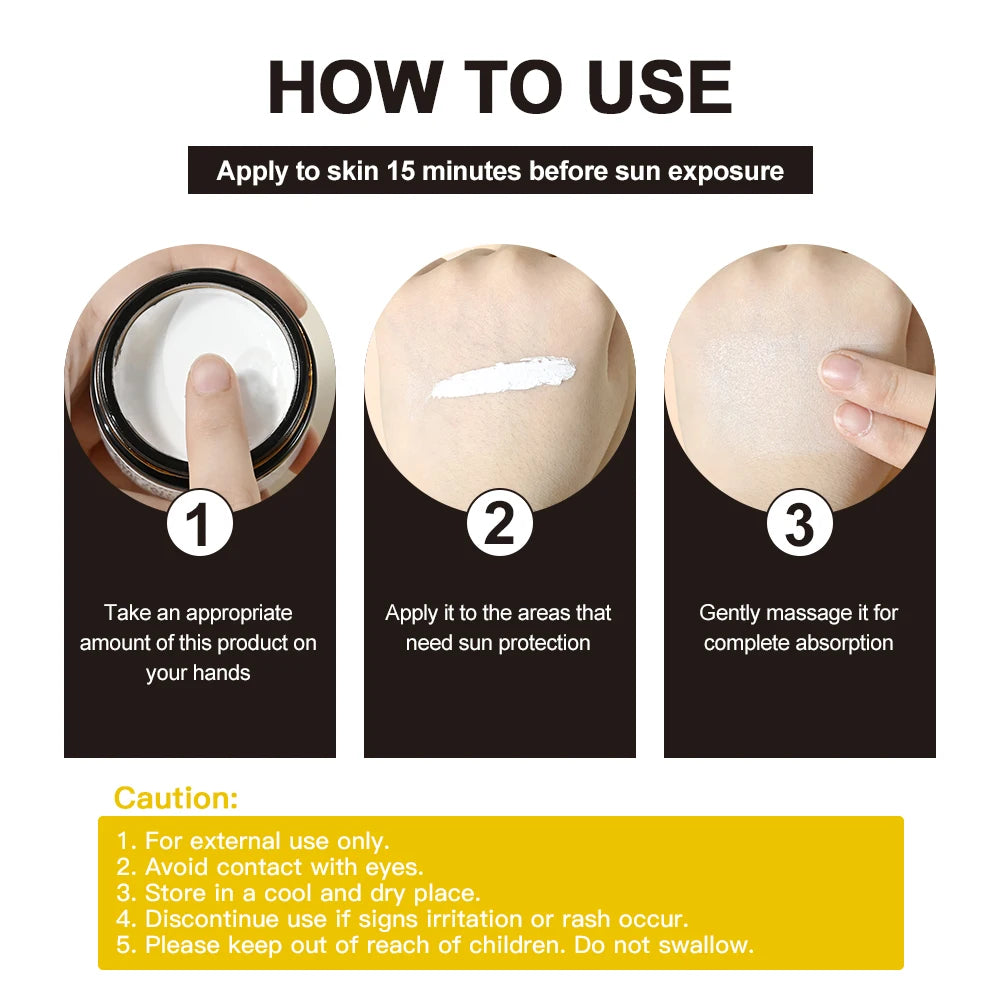 HOW TO USE

Apply to skin 15 minutes before sun exposure

1

Take an appropriate amount of this product on your hands

2

Apply it to the areas that need sun protection

3

Gently massage it for complete absorption

Caution:

1. For external use only.
2. Avoid contact with eyes.
3. Store in a cool and dry place.
4. Discontinue use if signs irritation or rash occur.
5. Please keep out of reach of children. Do not swallow.