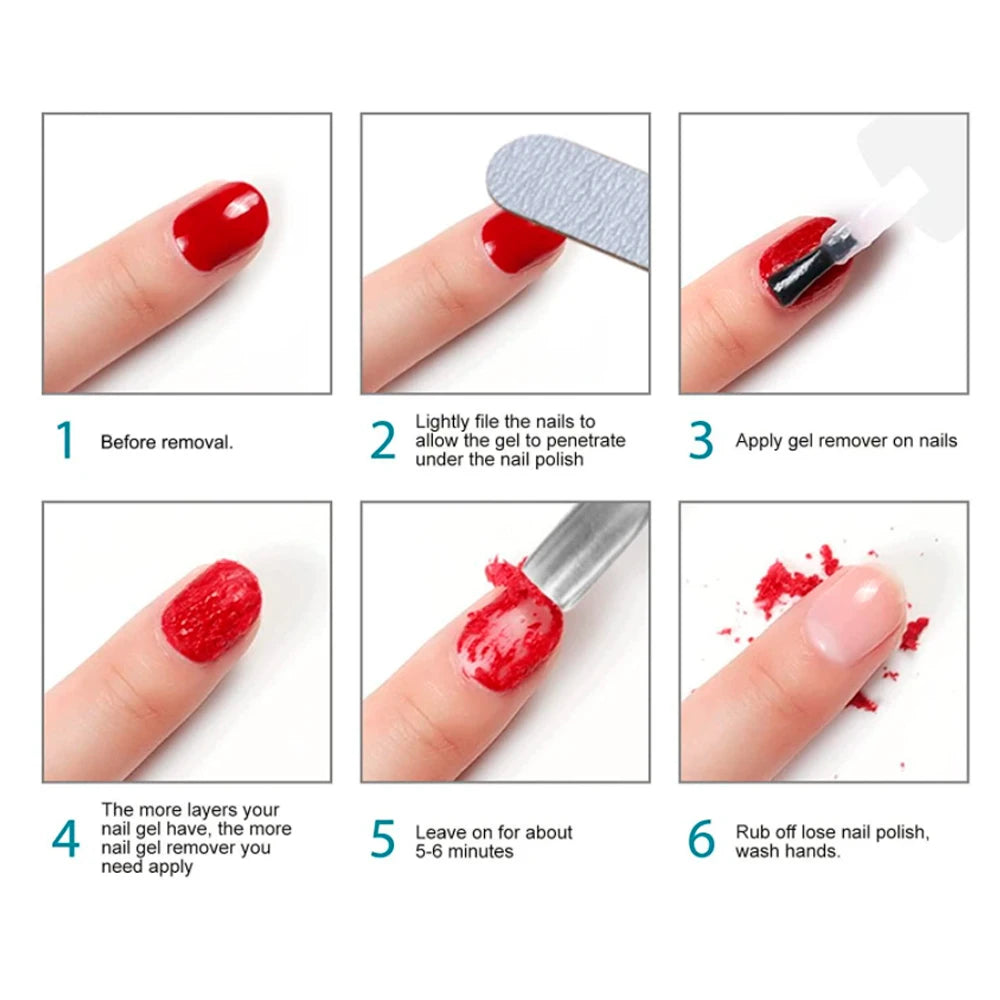 1 Before removal.

2 Lightly file the nails to allow the gel to penetrate under the nail polish

3 Apply gel remover on nails

4 The more layers your nail gel have, the more nail gel remover you need apply

5 Leave on for about 5-6 minutes

6 Rub off lose nail polish, wash hands.