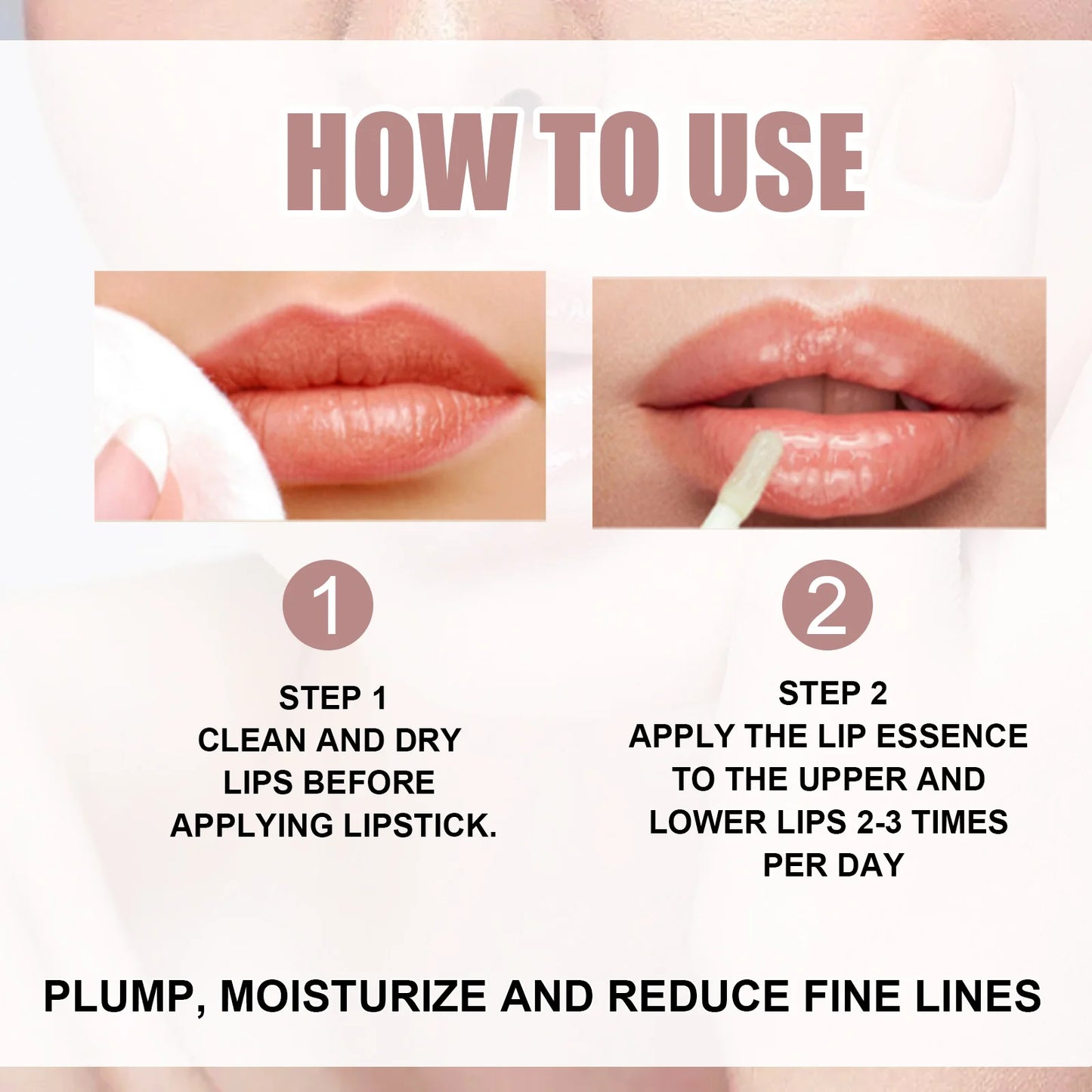 HOW TO USE

1

STEP 1
CLEAN AND DRY LIPS BEFORE APPLYING LIPSTICK.

2

STEP 2
APPLY THE LIP ESSENCE TO THE UPPER AND LOWER LIPS 2-3 TIMES PER DAY

PLUMP, MOISTURIZE AND REDUCE FINE LINES