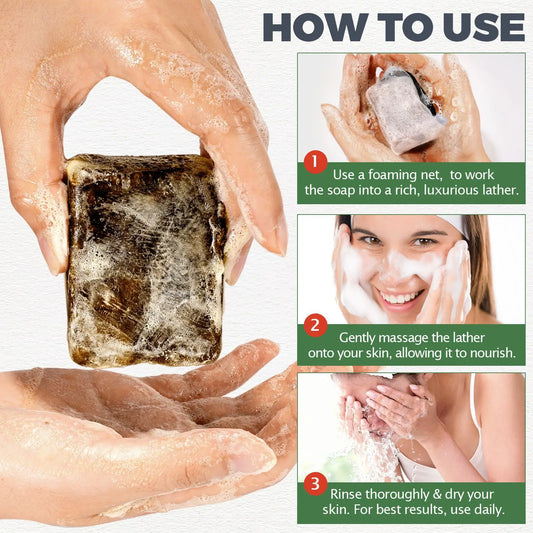 HOW TO USE

1 Use a foaming net,  to work the soap into a rich, luxurious lather.

2 Gently massage the lather onto your skin, allowing it to nourish.

3 Rinse thoroughly & dry your skin. For best results, use daily.