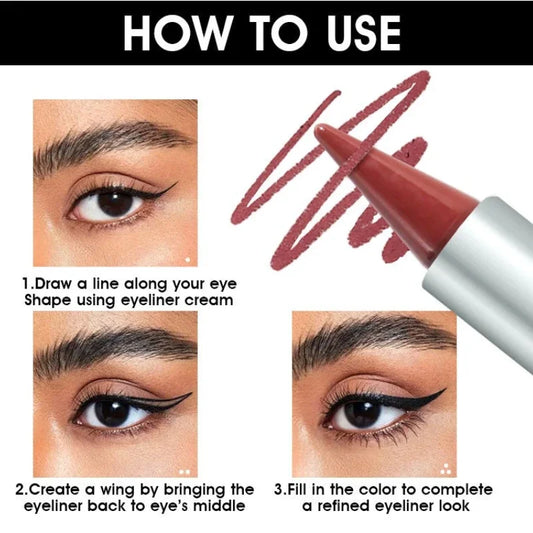 HOW TO USE

1.Draw a line along your eye Shape using eyeliner cream

2.Create a wing by bringing the eyeliner back to eye's middle

3.Fill in the color to complete a refined eyeliner look