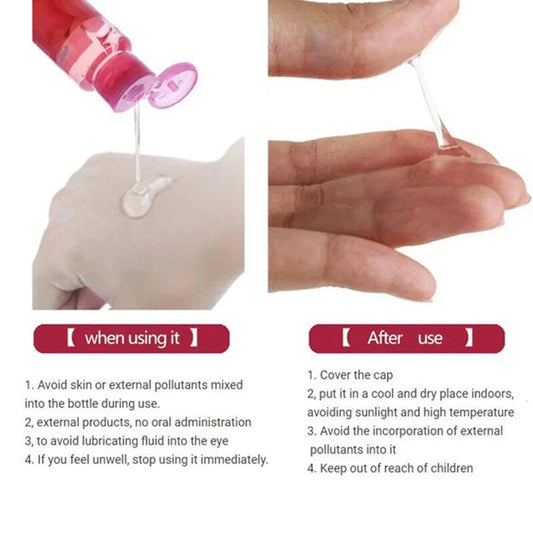 【 when using it 】

1. Avoid skin or external pollutants mixed into the bottle during use.
2, external products, no oral administration
3, to avoid lubricating fluid into the eye
4. If you feel unwell, stop using it immediately.

【 After use 】

1. Cover the cap
2, put it in a cool and dry place indoors, avoiding sunlight and high temperature
3. Avoid the incorporation of external pollutants into it
4. Keep out of reach of children