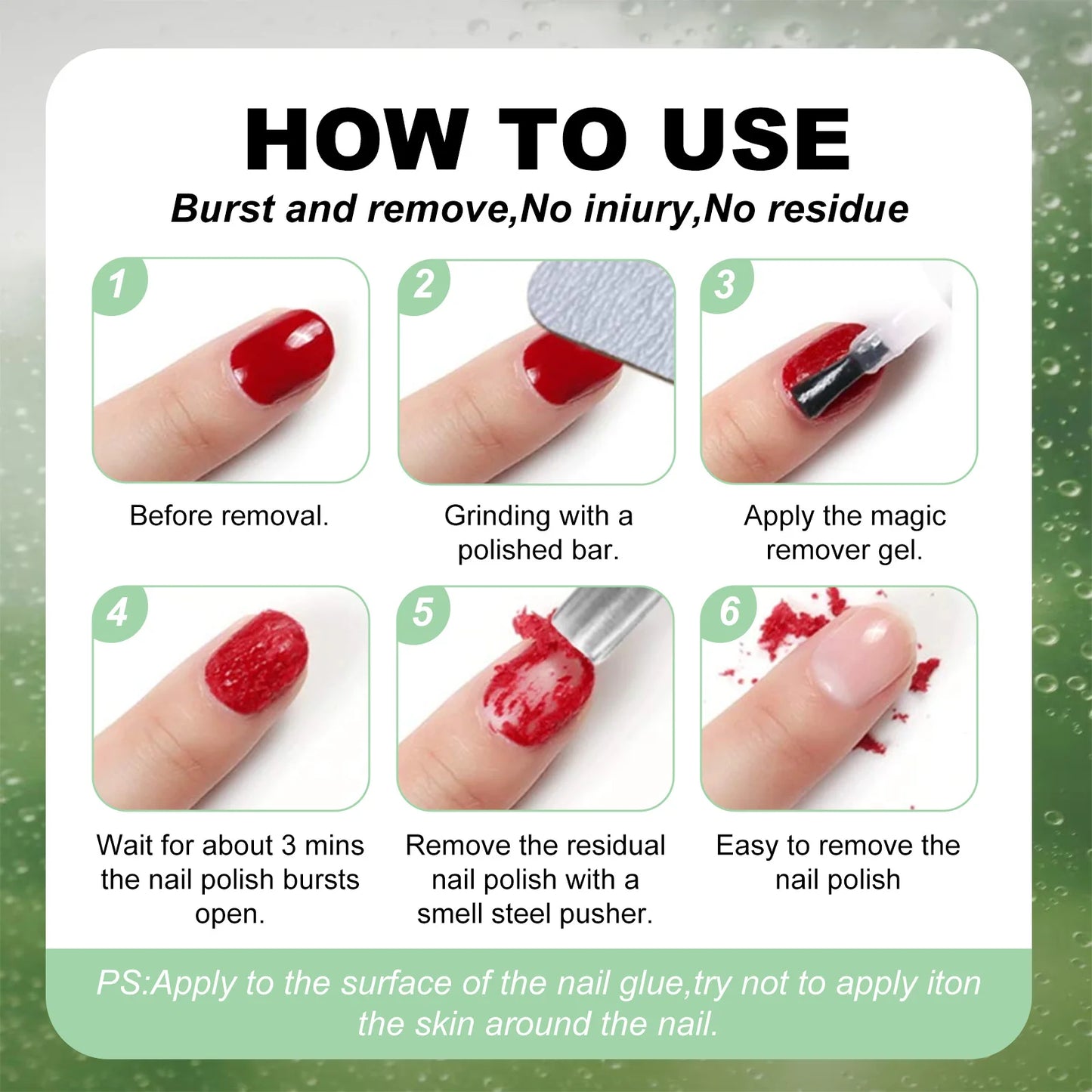 HOW TO USE

Burst and remove,No iniury,No residue

1

Before removal.

2

Grinding with a polished bar.

3

Apply the magic remover gel.

4

Wait for about 3 mins the nail polish bursts open.

5

Remove the residual nail polish with a smell steel pusher.

6

Easy to remove the nail polish

PS:Apply to the surface of the nail glue,try not to apply iton the skin around the nail.