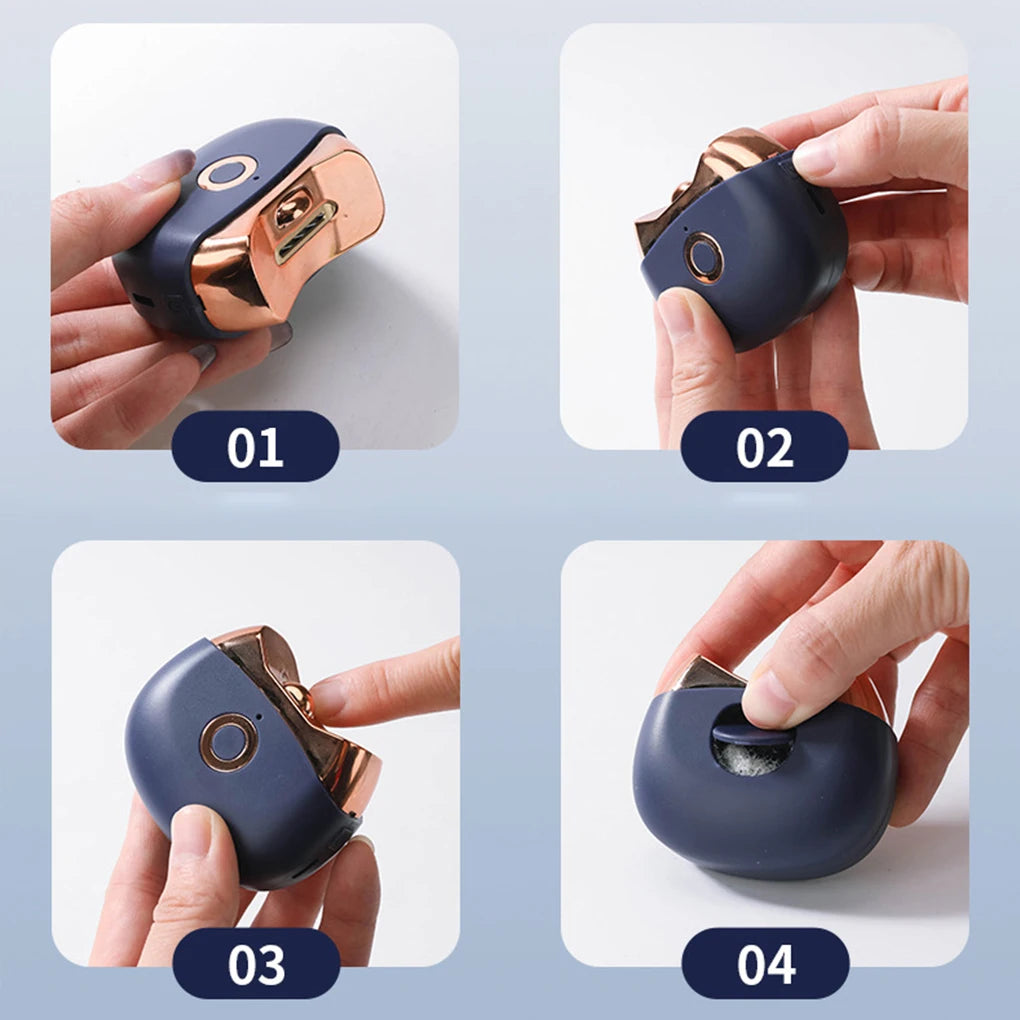 01

02

03

04