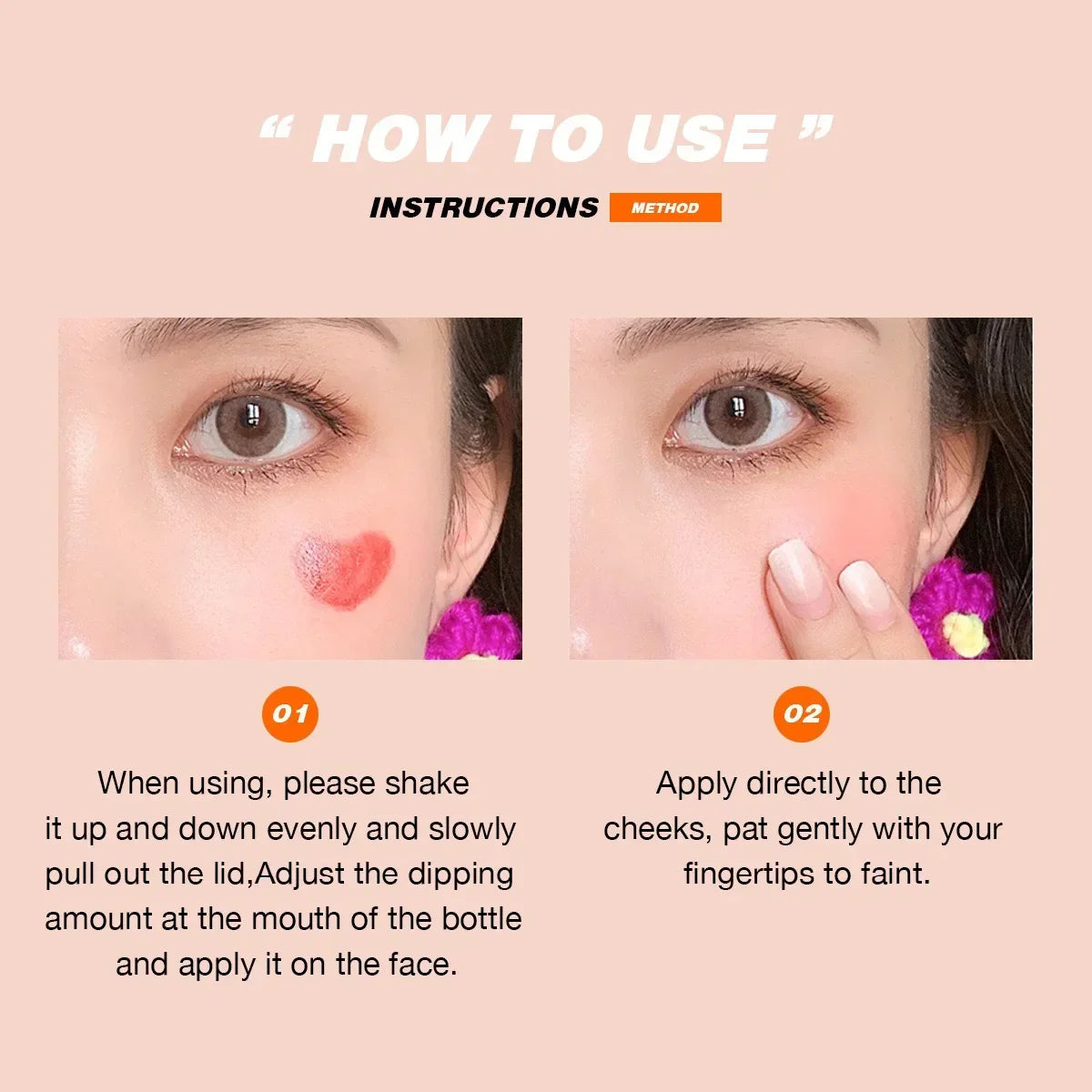 “ HOW TO USE ”

INSTRUCTIONS METHOD

01

When using, please shake it up and down evenly and slowly pull out the lid,Adjust the dipping amount at the mouth of the bottle and apply it on the face.

02

Apply directly to the cheeks, pat gently with your fingertips to faint.