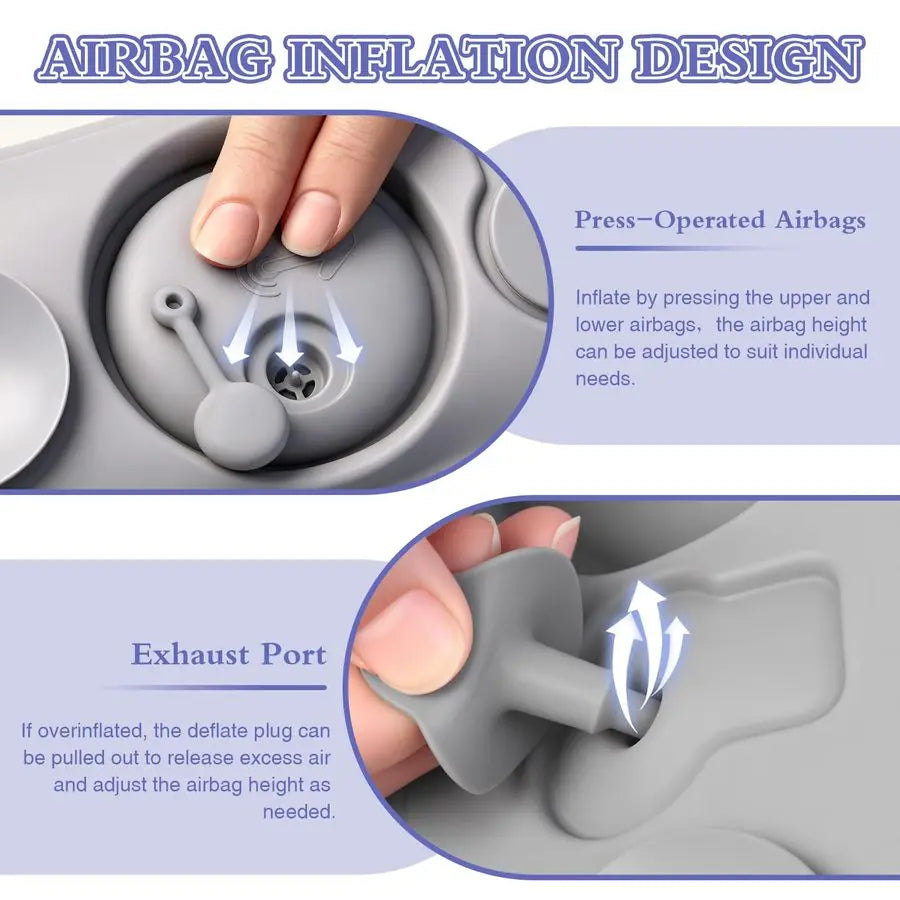 AIRBAG INFLATION DESIGN

Press-Operated Airbags

Inflate by pressing the upper and lower airbags， the airbag height can be adjusted to suit individual needs.

Exhaust Port

If overinflated, the deflate plug can be pulled out to release excess air and adjust the airbag height as needed.