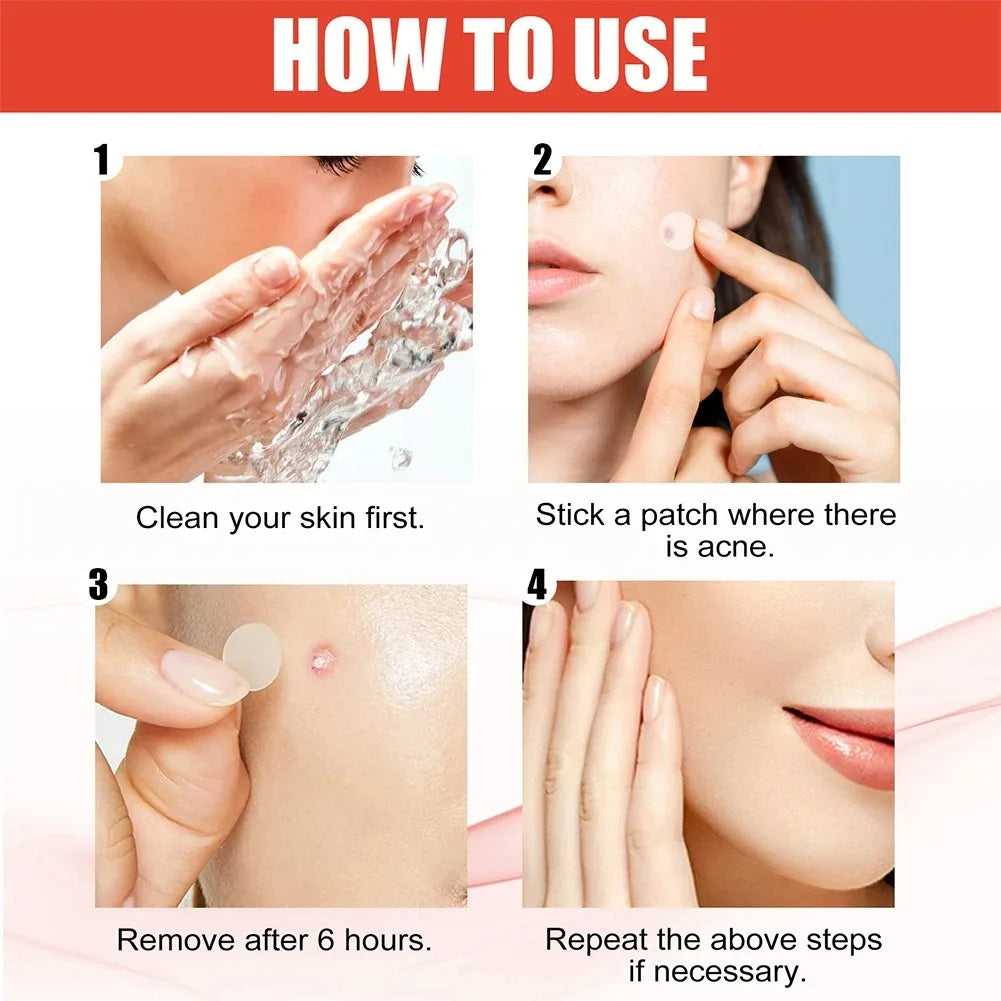 HOW TO USE

1

Clean your skin first.

2

Stick a patch where there is acne.

3

Remove after 6 hours.

4

Repeat the above steps if necessary.