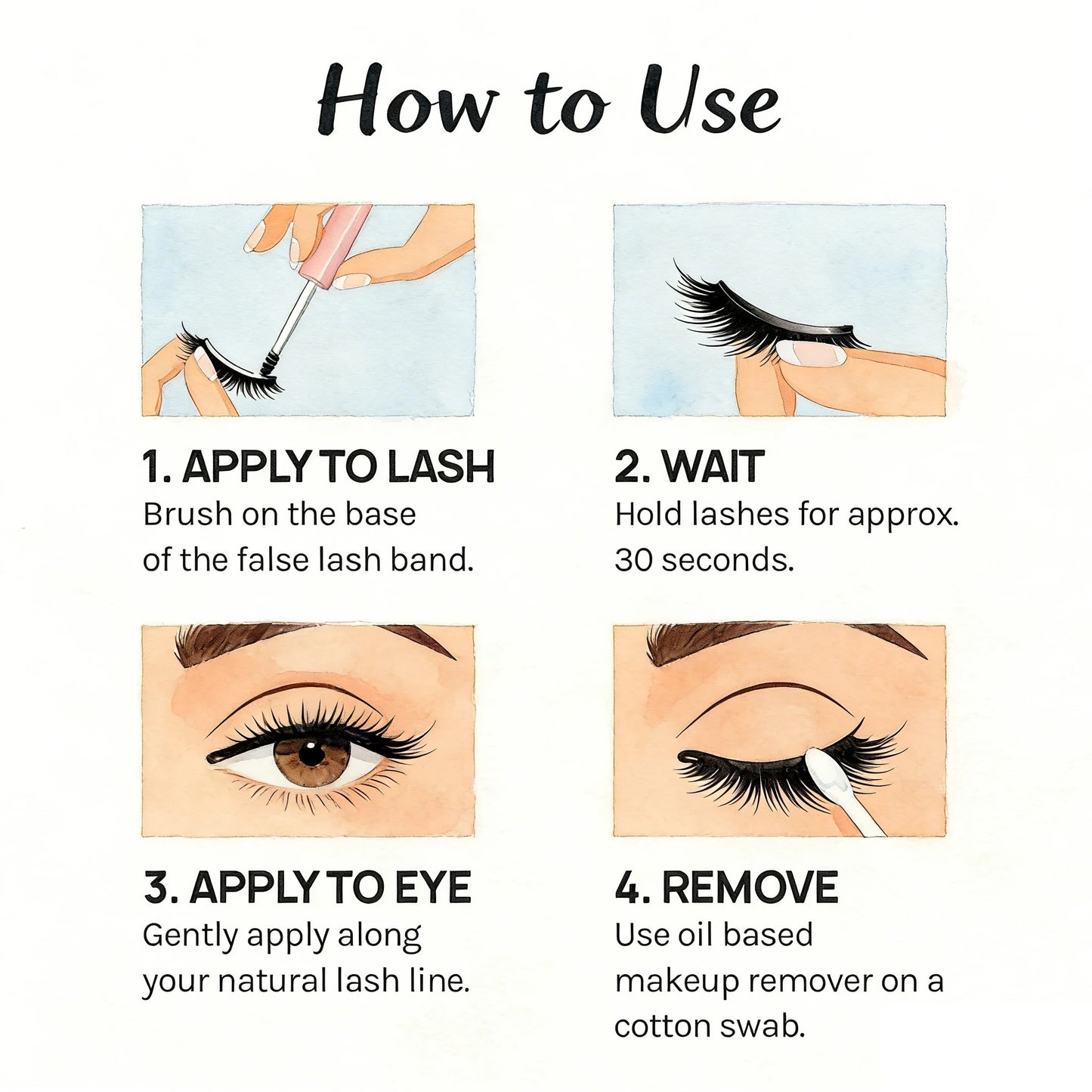 How to Use

1. APPLY TO LASH
Brush on the base of the false lash band.

2. WAIT
Hold lashes for approx. 30 seconds.

3. APPLY TO EYE
Gently apply along your natural lash line.

4. REMOVE
Use oil based makeup remover on a cotton swab.