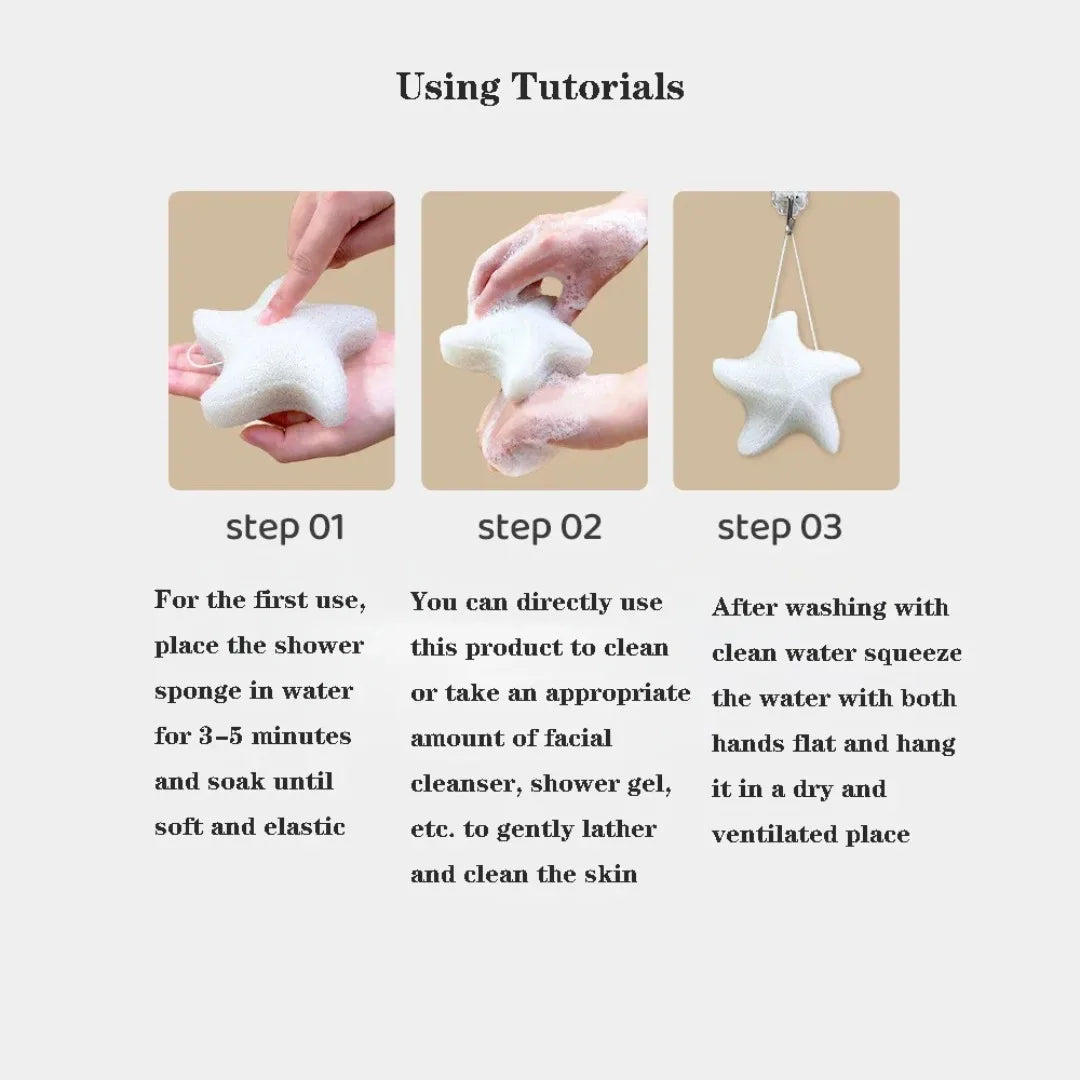 Using Tutorials

step 01

For the first use, place the shower sponge in water for 3-5 minutes and soak until soft and elastic

step 02

You can directly use this product to clean or take an appropriate amount of facial cleanser, shower gel, etc. to gently lather and clean the skin

step 03

After washing with clean water squeeze the water with both hands flat and hang it in a dry and ventilated place