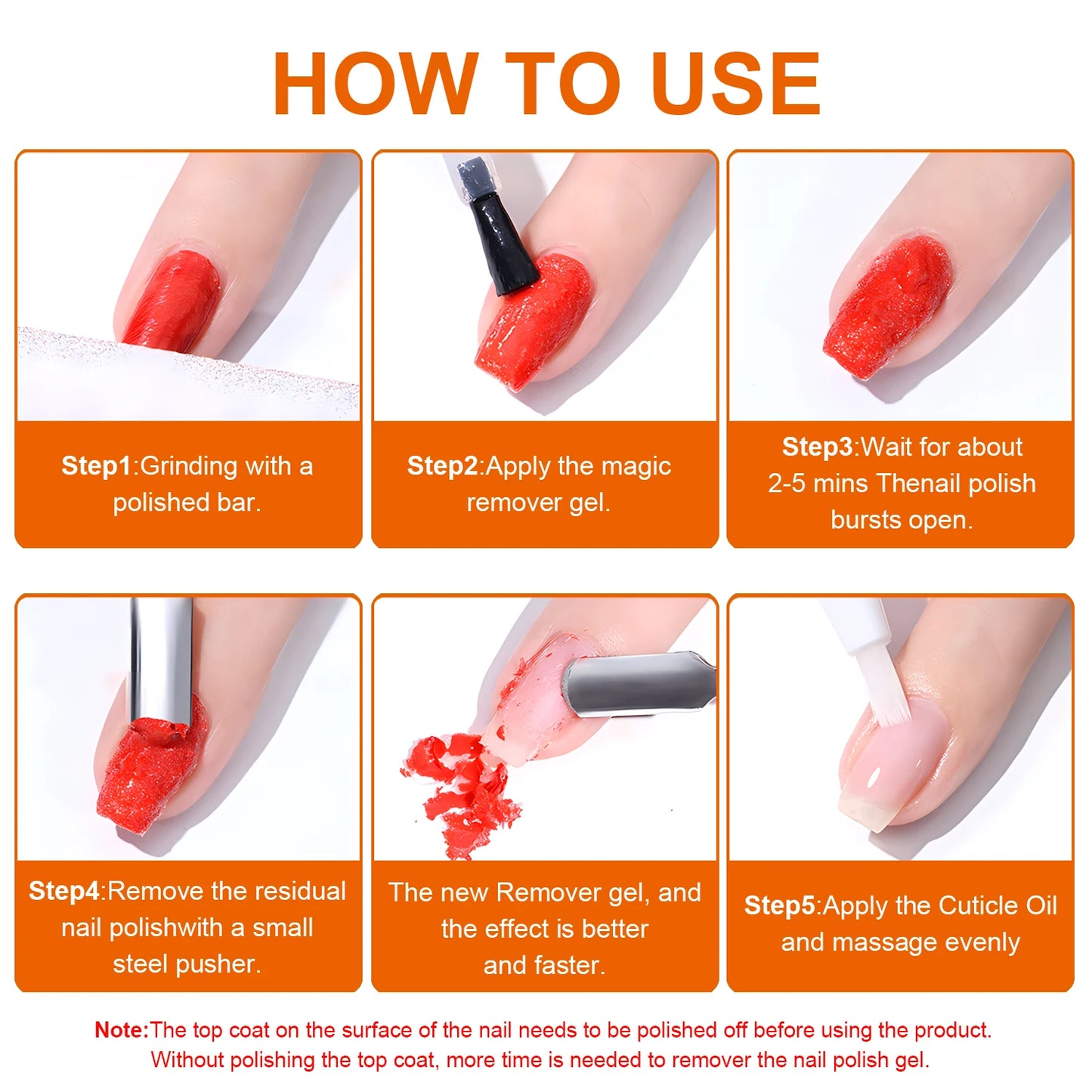 HOW TO USE

Step1:Grinding with a polished bar.

Step2:Apply the magic remover gel.

Step3:Wait for about 2-5 mins Thenail polish bursts open.

Step4:Remove the residual nail polishwith a small steel pusher.

The new Remover gel, and the effect is better and faster.

Step5:Apply the Cuticle Oil and massage evenly

Note:The top coat on the surface of the nail needs to be polished off before using the product. Without polishing the top coat, more time is needed to remover the nail polish gel.