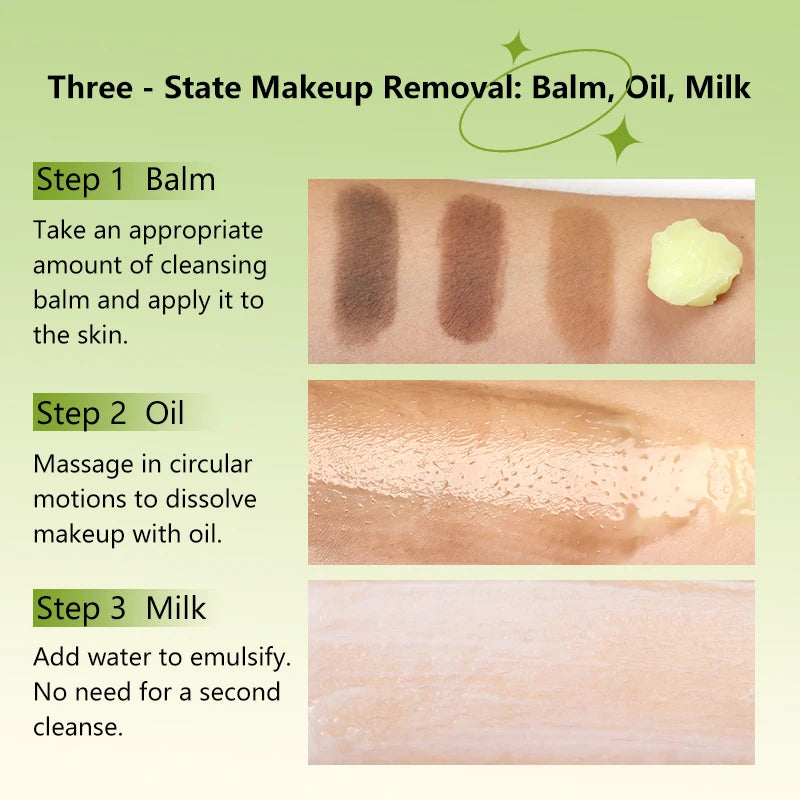 Three - State Makeup Removal: Balm, Oil, Milk

Step 1 Balm

Take an appropriate amount of cleansing balm and apply it to the skin.

Step 2 Oil

Massage in circular motions to dissolve makeup with oil.

Step 3 Milk

Add water to emulsify. No need for a second cleanse.