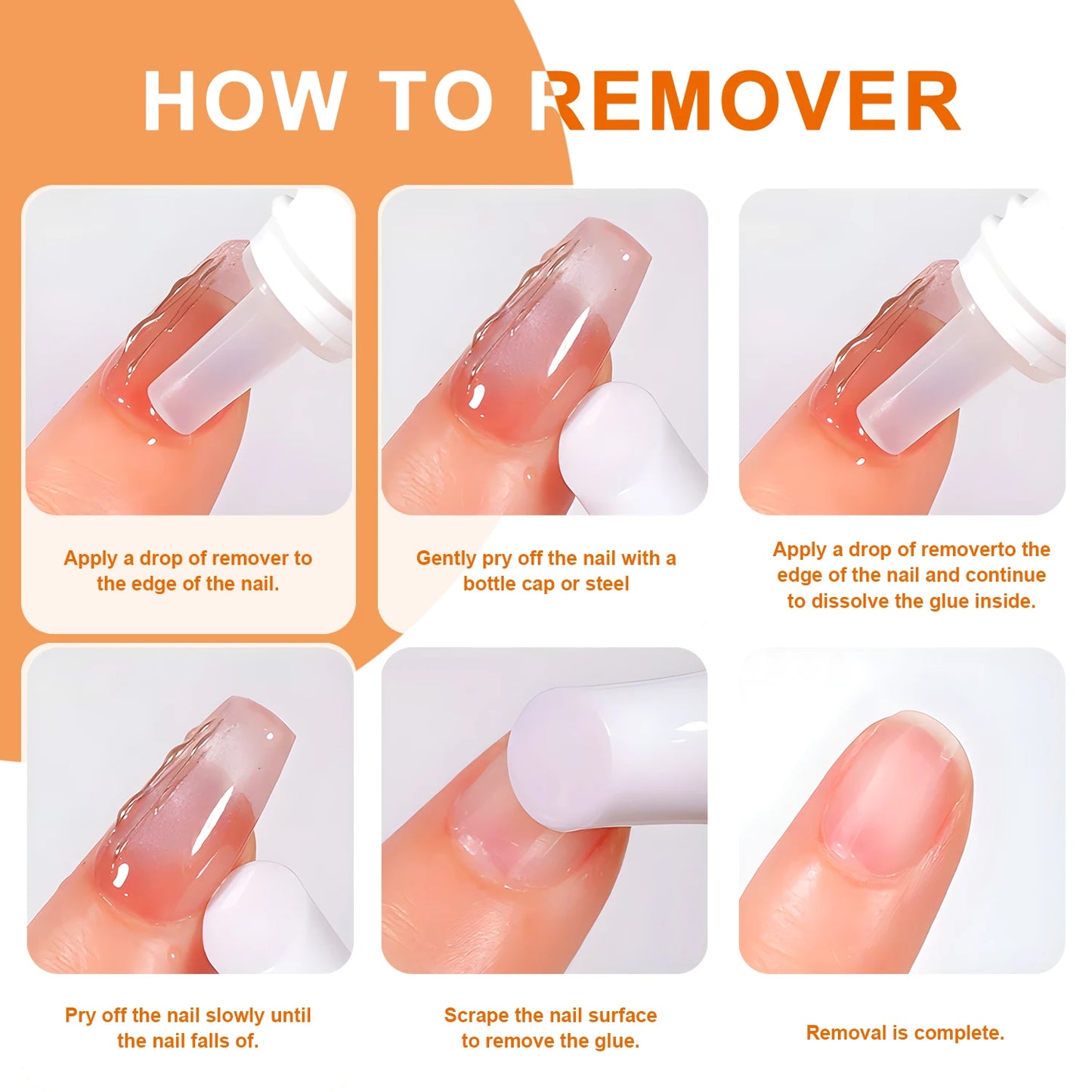 HOW TO REMOVER

Apply a drop of remover to the edge of the nail.

Gently pry off the nail with a bottle cap or steel

Apply a drop of removerto the edge of the nail and continue to dissolve the glue inside.

Pry off the nail slowly until the nail falls of.

Scrape the nail surface to remove the glue.

Removal is complete.